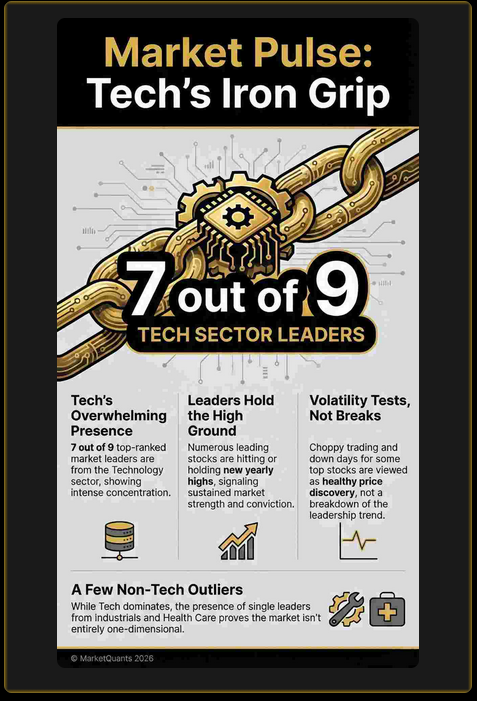 Market Pulse:
Tech's Iron Grip

7 out of 9
TECH SECTOR LEADERS

Tech's Overwhelming Presence

7 out of 9 top-ranked market leaders are from the Technology sector, showing intense concentration.

Leaders Hold the High Ground

Numerous leading stocks are hitting or holding new yearly highs, signaling sustained market strength and conviction.

Volatility Tests, Not Breaks

Choppy trading and down days for some top stocks are viewed as healthy price discovery, not a breakdown of the leadership trend.

A Few Non-Tech Outliers

While Tech dominates, the presence of single leaders from industrials and Health Care proves the market isn't entirely one-dimensional.

© MarketQuants 2026